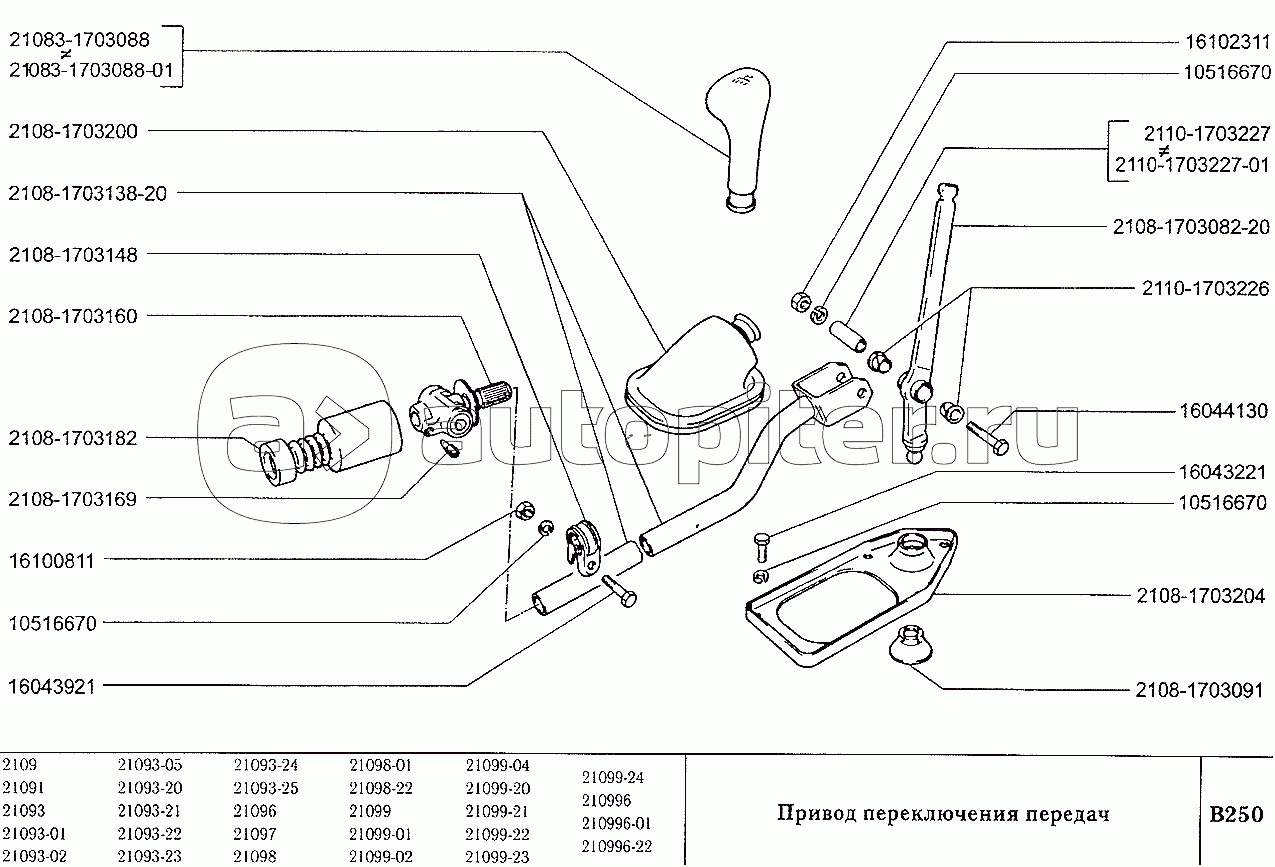 21083-1703088
≠
21083-1703088-01

2108-1703200

2108-1703138-20

2108-1703148

2108-1703160

2108-1703182

2108-1703169

16100811

10516670

16043921

16102311

10516670

2110-1703227
≠
2110-1703227-01

2108-1703082-20

2110-1703226

16044130

16043221

10516670

2108-1703204

2108-1703091

autopiter.ru

2109
21091
21093
21093-01
21093-02

21093-05
21093-20
21093-21
21093-22
21093-23

21093-24
21093-25
21096
21097
21098

21098-01
21098-22
21099
21099-01
21099-02

21099-04
21099-20
21099-21
21099-22
21099-23

21099-24
210996
210996-01
210996-22

Привод переключения передач

B250